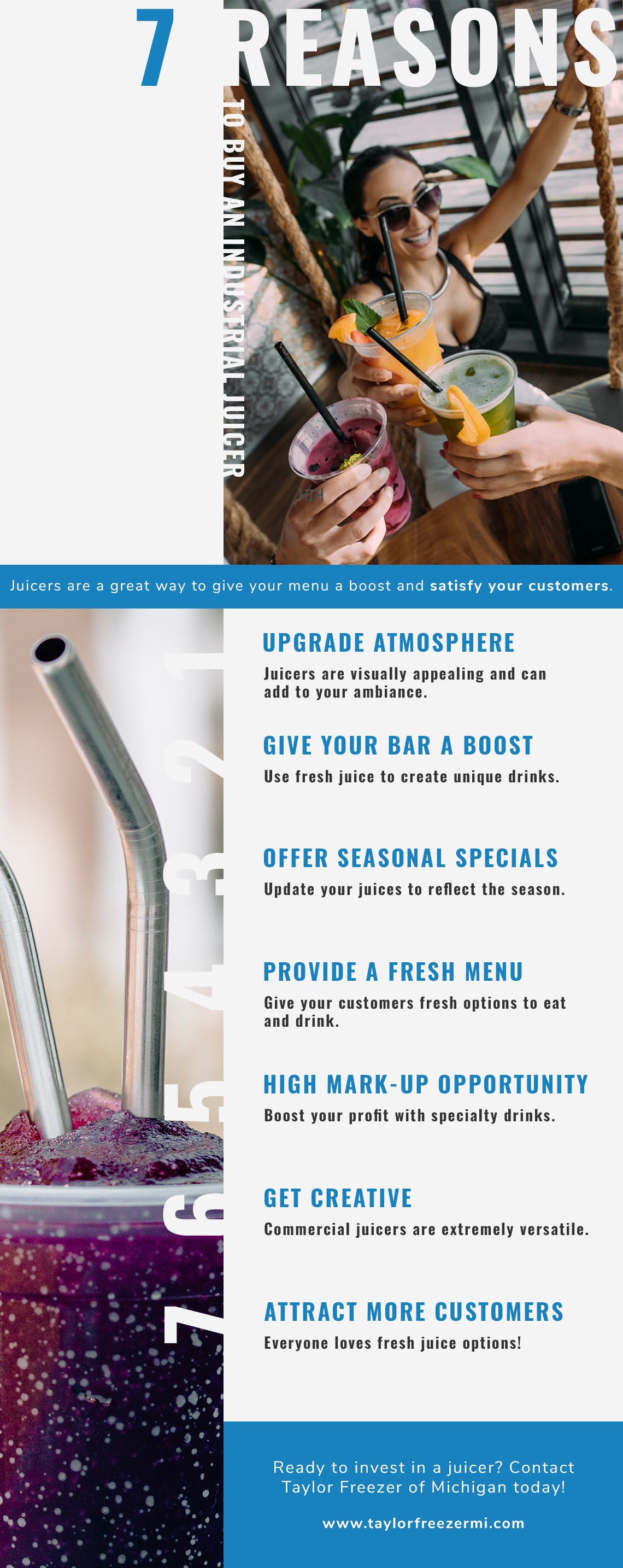 7 REASONS

TO BUY AN INDUSTRIAL JUICER

Juicers are a great way to give your menu a boost and satisfy your customers.

1

UPGRADE ATMOSPHERE

Juicers are visually appealing and can add to your ambiance.

2

GIVE YOUR BAR A BOOST

Use fresh juice to create unique drinks.

3

OFFER SEASONAL SPECIALS

Update your juices to reflect the season.

4

PROVIDE A FRESH MENU

Give your customers fresh options to eat and drink.

5

HIGH MARK-UP OPPORTUNITY

Boost your profit with specialty drinks.

6

GET CREATIVE

Commercial juicers are extremely versatile.

7

ATTRACT MORE CUSTOMERS

Everyone loves fresh juice options!

Ready to invest in a juicer? Contact Taylor Freezer of Michigan today!

www.taylorfreezermi.com